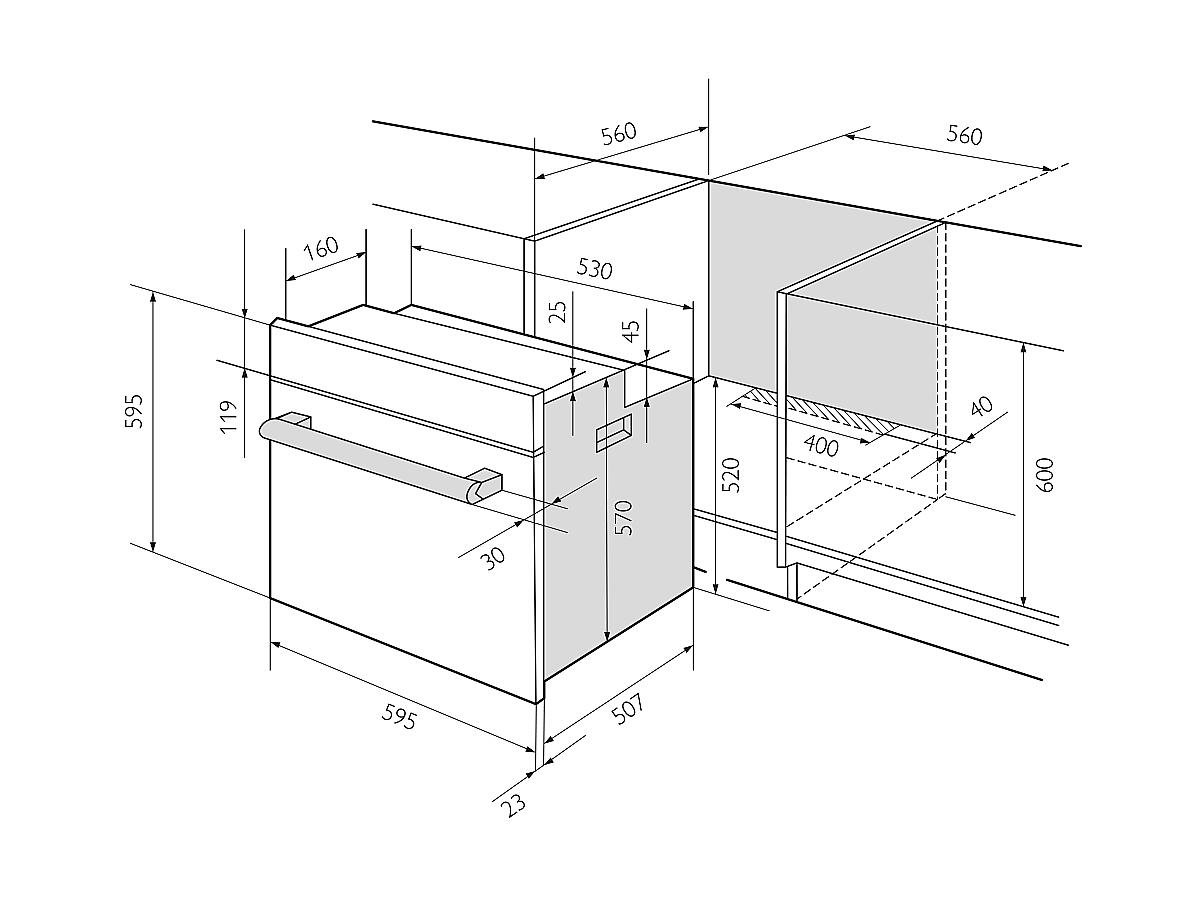 560
560
160
530
25
45
595
119
40
400
520
600
570
30
595
507
23